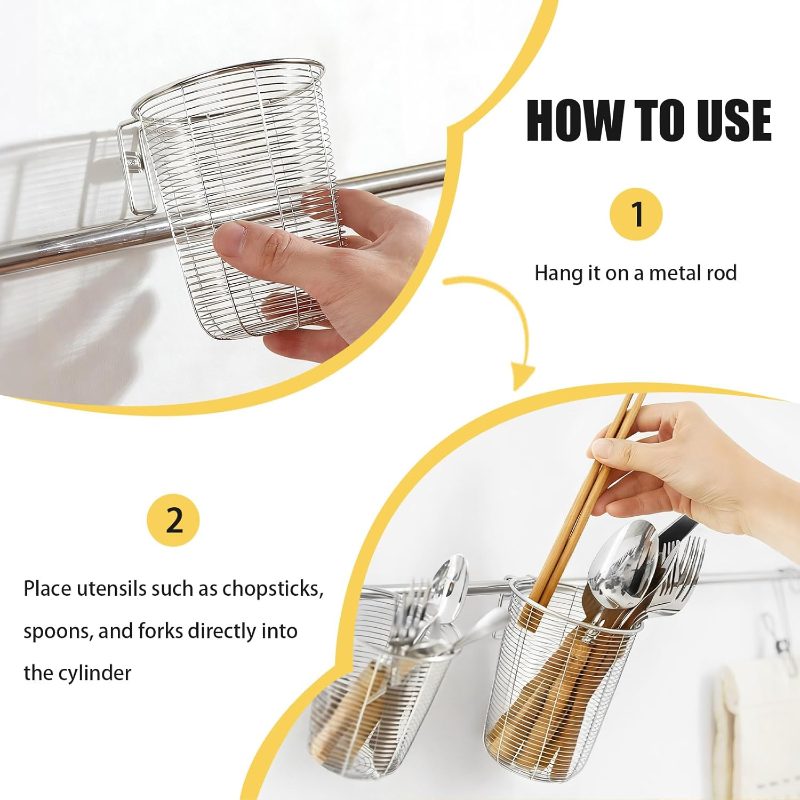 HOW TO USE

1

Hang it on a metal rod

2

Place utensils such as chopsticks, spoons, and forks directly into the cylinder